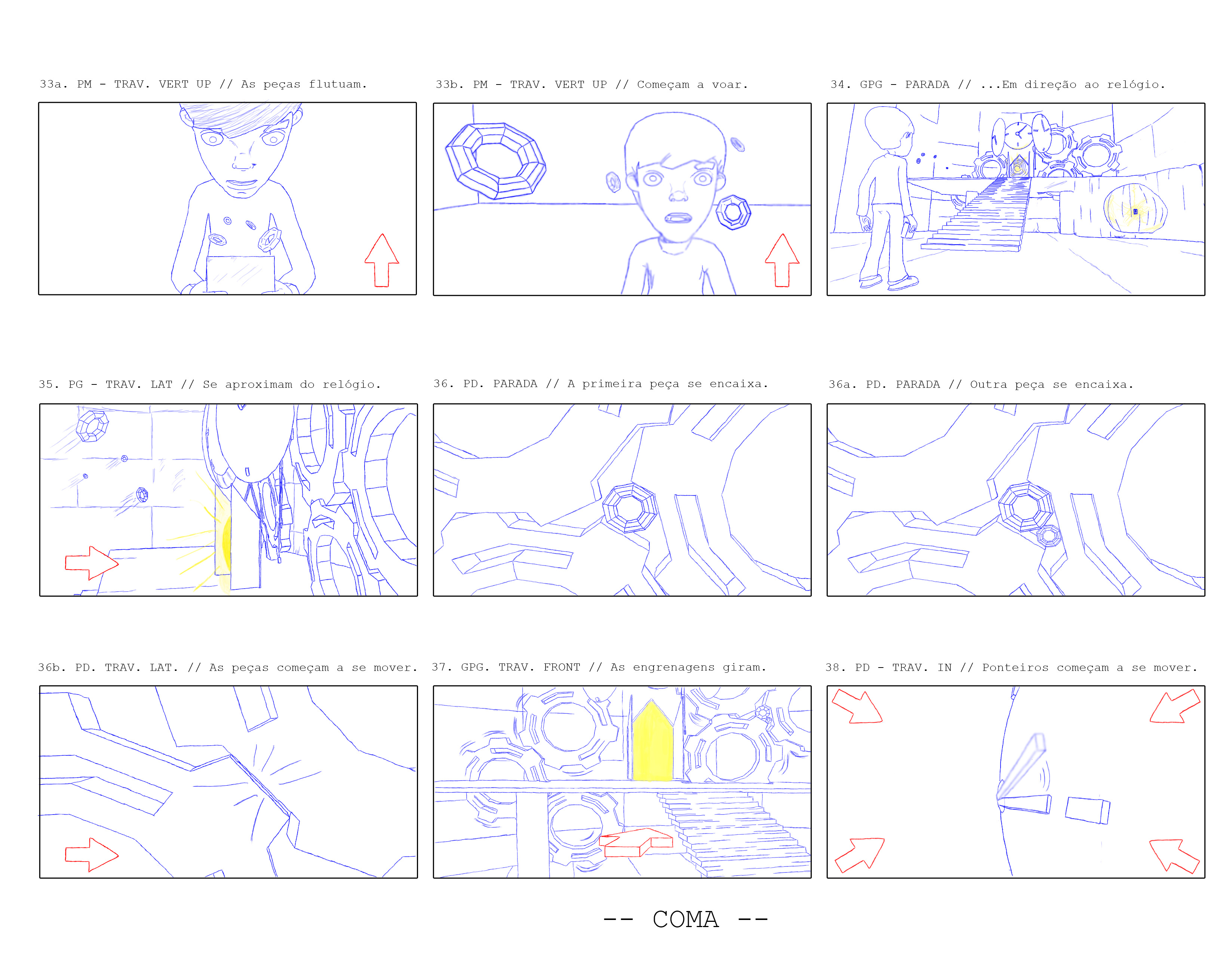 33a. PM - TRAV. VERT UP // As peças flutuam.

33b. PM - TRAV. VERT UP // Começam a voar.

34. GPG - PARADA // ...Em direção ao relógio.

35. PG - TRAV. LAT // Se aproximam do relógio.

36. PD. PARADA // A primeira peça se encaixa.

36a. PD. PARADA // Outra peça se encaixa.

36b. PD. TRAV. LAT. // As peças começam a se mover.

37. GPG. TRAV. FRONT // As engrenagens giram.

38. PD - TRAV. IN // Ponteiros começam a se mover.

-- COMA --